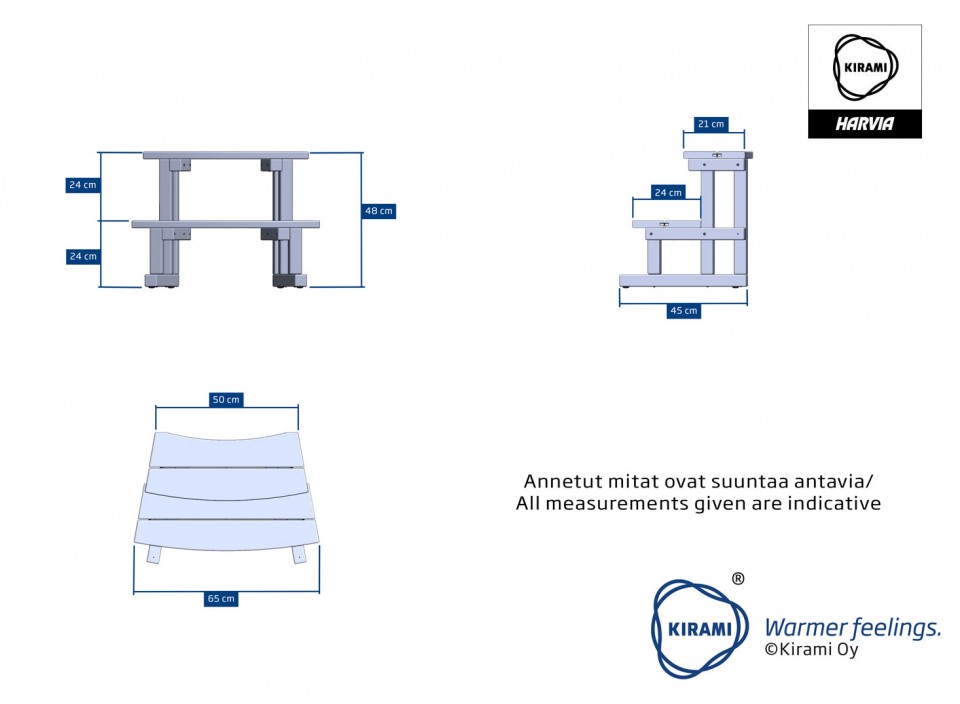 KIRAMI
HARVIA

24 cm
24 cm
48 cm

21 cm
24 cm
45 cm

50 cm
65 cm

Annetut mitat ovat suuntaa antavia/
All measurements given are indicative

KIRAMI ®
Warmer feelings.
©Kirami Oy